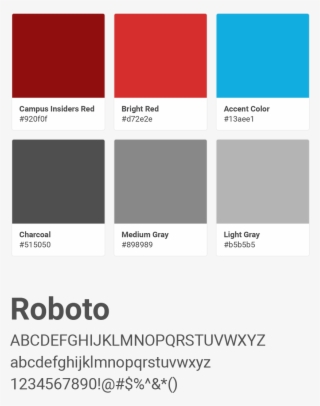 Campus Insiders Red
#920f0f

Bright Red
#d72e2e

Accent Color
#13aee1

Charcoal
#515050

Medium Gray
#898989

Light Gray
#b5b5b5

Roboto
ABCDEFGHIJKLMNOPQRSTUVWXYZ
abcdefghijklmnopqrstuvwxyz
1234567890!@#$%^&*()